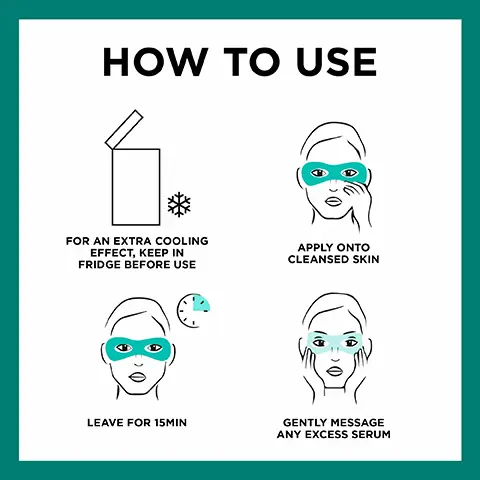 HOW TO USE

FOR AN EXTRA COOLING EFFECT, KEEP IN FRIDGE BEFORE USE

APPLY ONTO CLEANSED SKIN

LEAVE FOR 15MIN

GENTLY MESSAGE ANY EXCESS SERUM