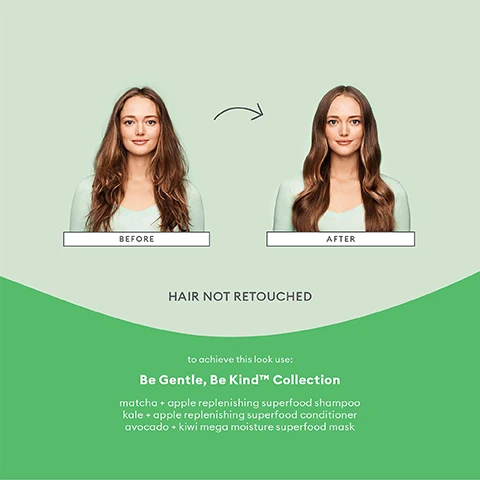 BEFORE

AFTER

HAIR NOT RETOUCHED

to achieve this look use:

Be Gentle, Be Kind™ Collection

matcha + apple replenishing superfood shampoo
kale + apple replenishing superfood conditioner
avocado + kiwi mega moisture superfood mask