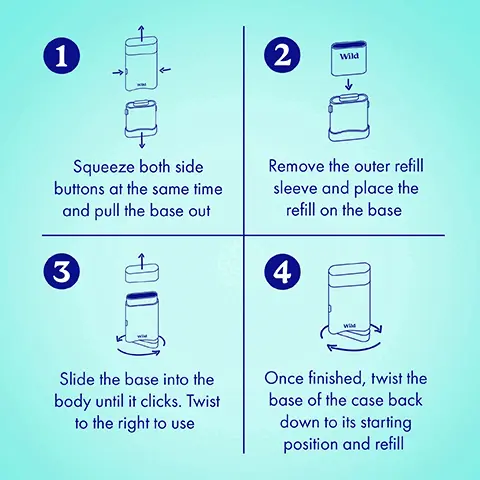 1

Wild

Squeeze both side buttons at the same time and pull the base out

2

Wild

Remove the outer refill sleeve and place the refill on the base

3

Wild

Slide the base into the body until it clicks. Twist to the right to use

4

Wild

Once finished, twist the base of the case back down to its starting position and refill