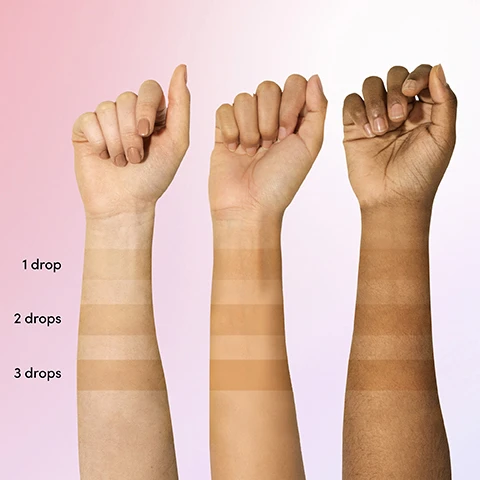 1 drop

2 drops

3 drops